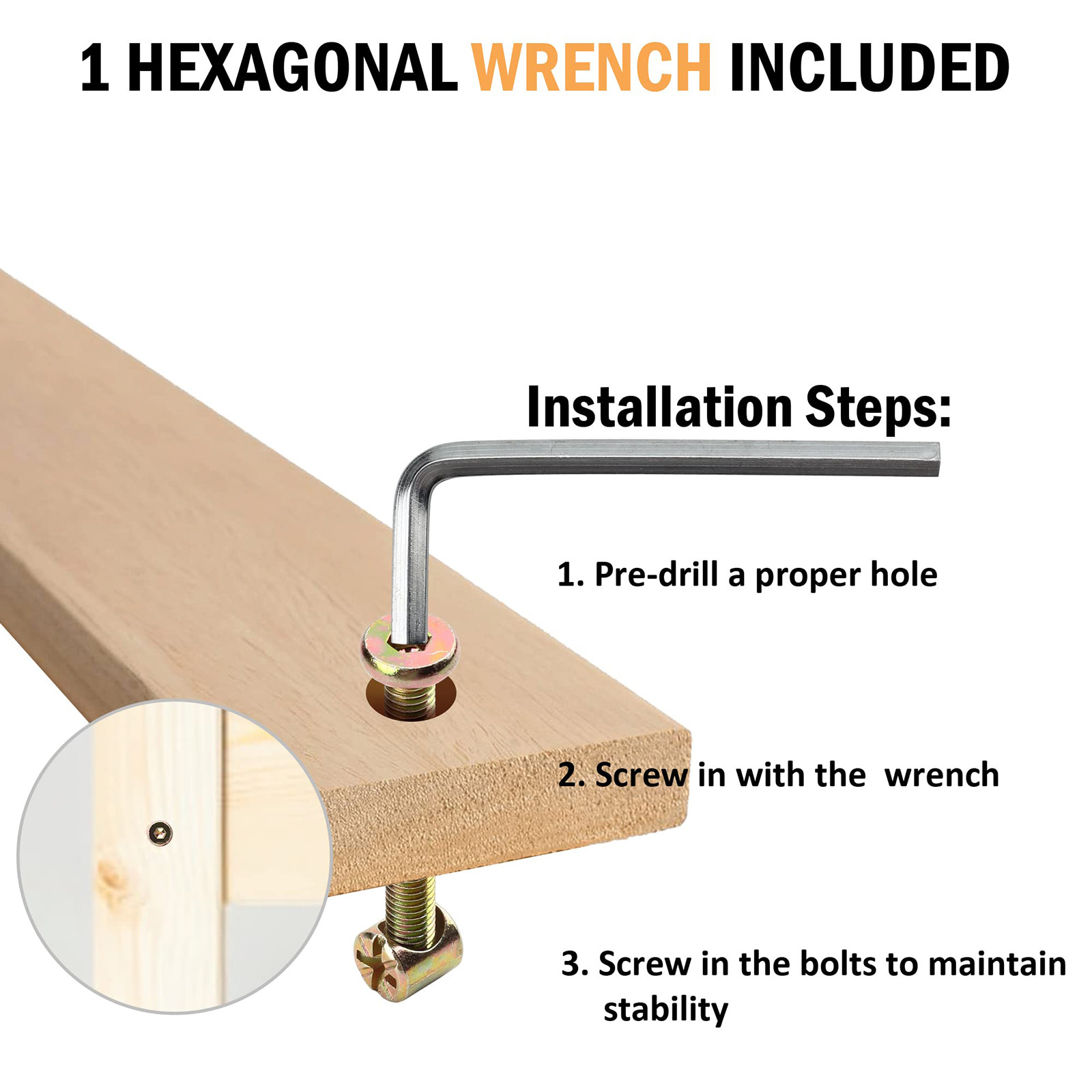 1 HEXAGONAL WRENCH INCLUDED

Installation Steps:

1. Pre-drill a proper hole

2. Screw in with the wrench

3. Screw in the bolts to maintain stability