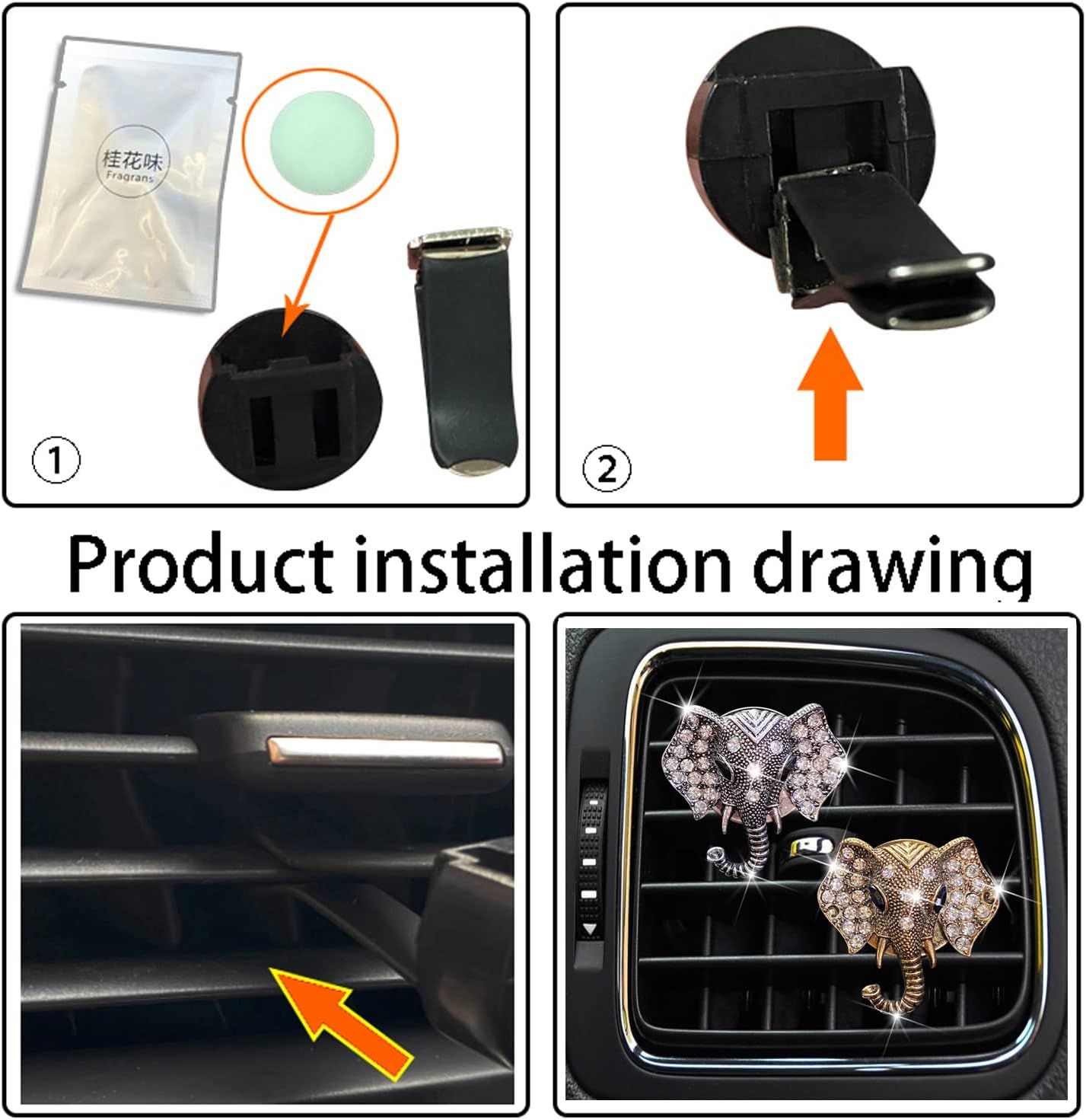 桂花味
Fragrans

①

②

Product installation drawing