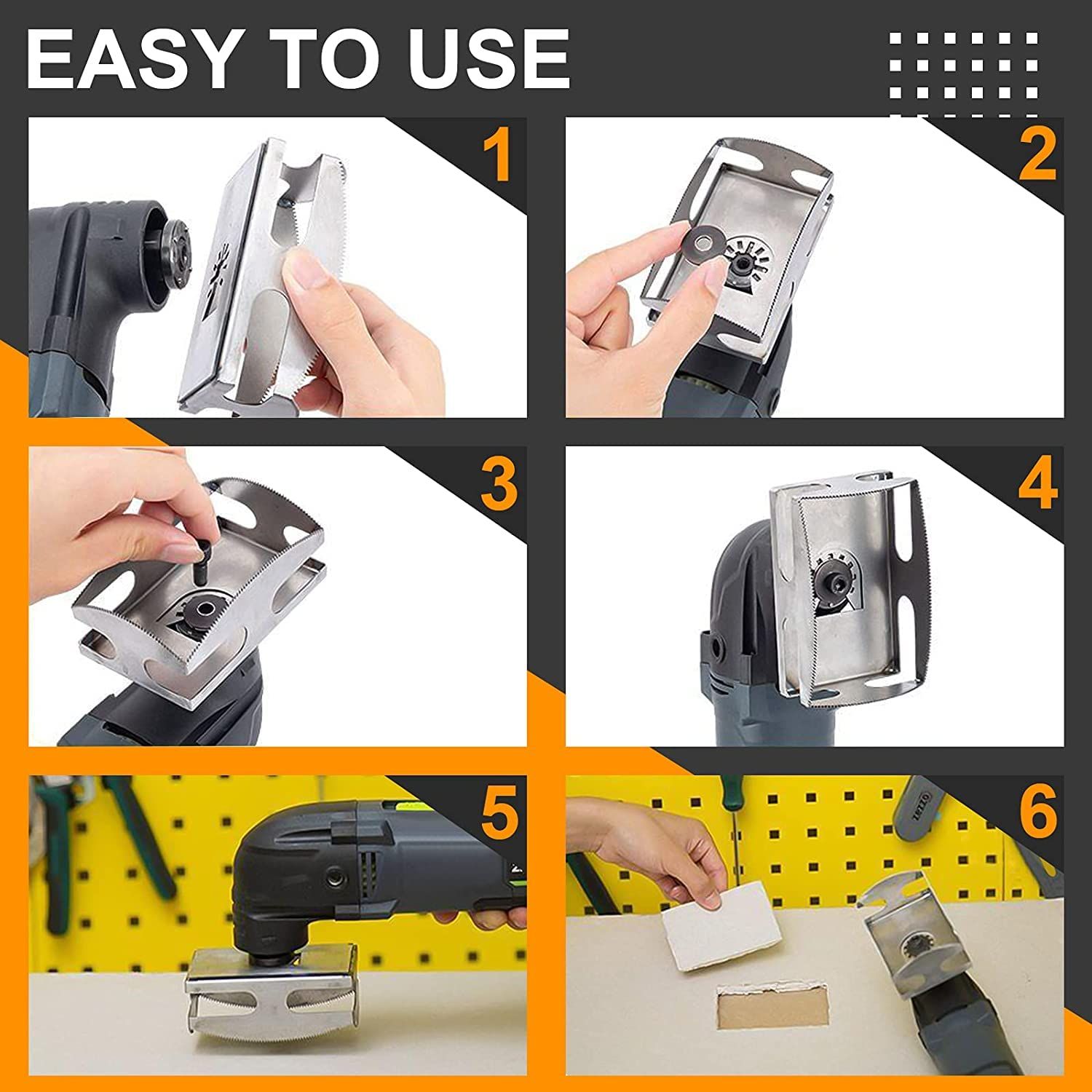 EASY TO USE

1

2

3

4

5

6