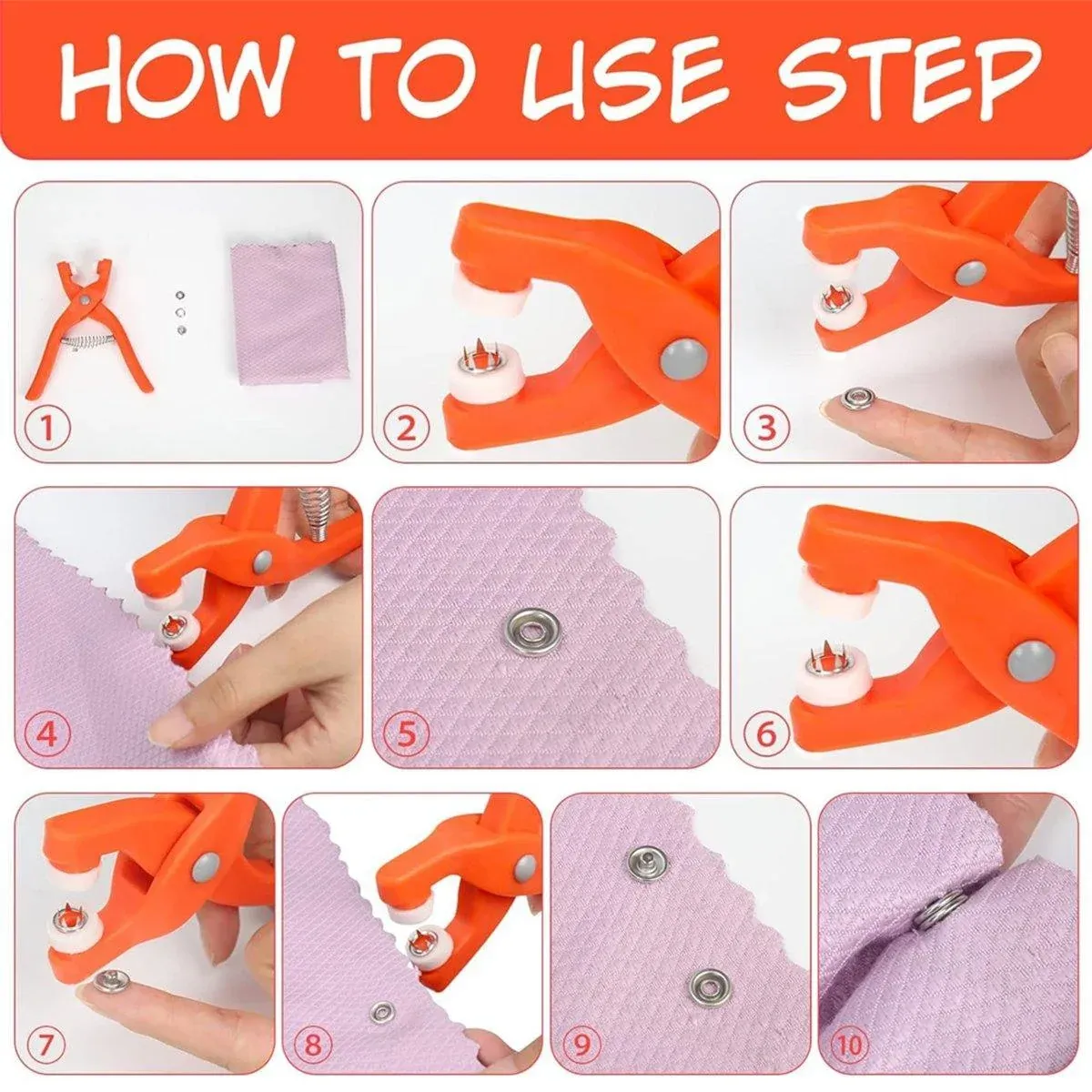 HOW TO USE STEP

1

2

3

4

5

6

7

8

9

10