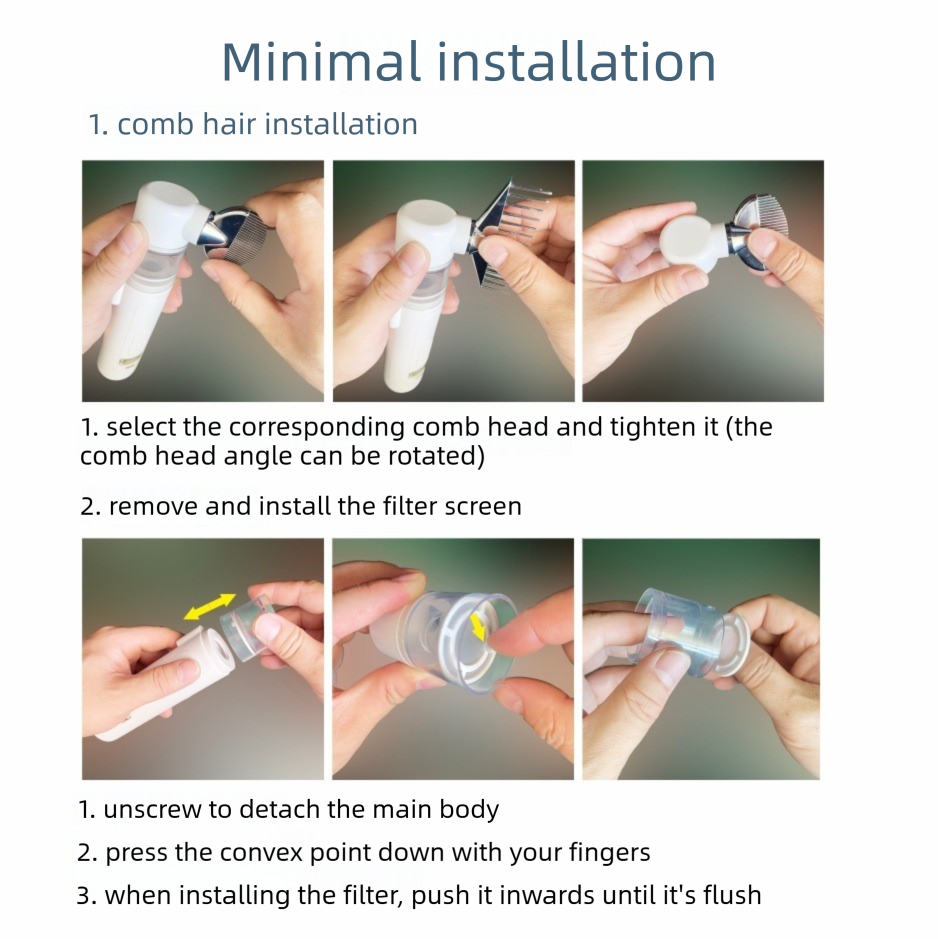 Minimal installation

1. comb hair installation

1. select the corresponding comb head and tighten it (the comb head angle can be rotated)

2. remove and install the filter screen

1. unscrew to detach the main body

2. press the convex point down with your fingers

3. when installing the filter, push it inwards until it's flush