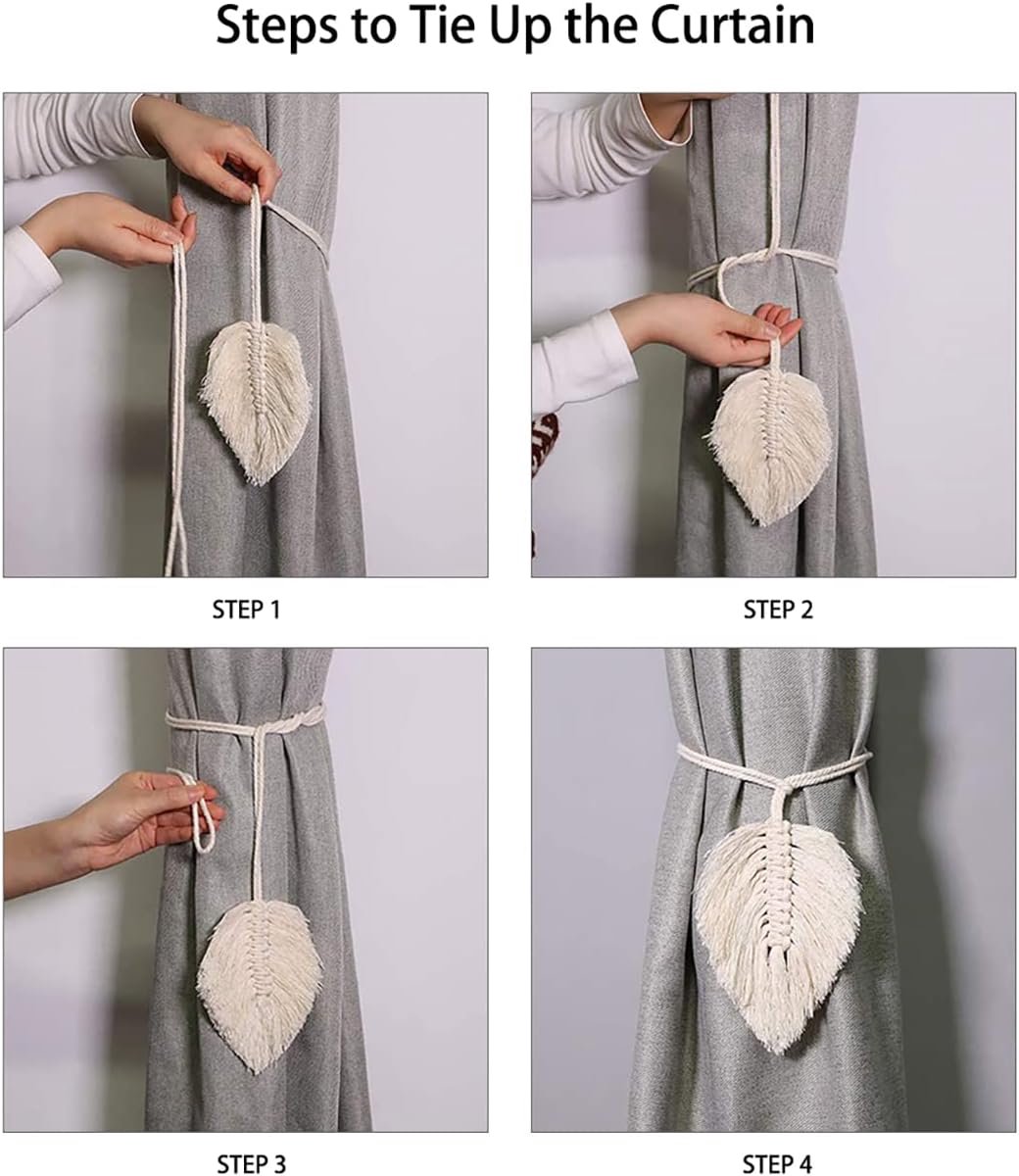 Steps to Tie Up the Curtain

STEP 1

STEP 2

STEP 3

STEP 4