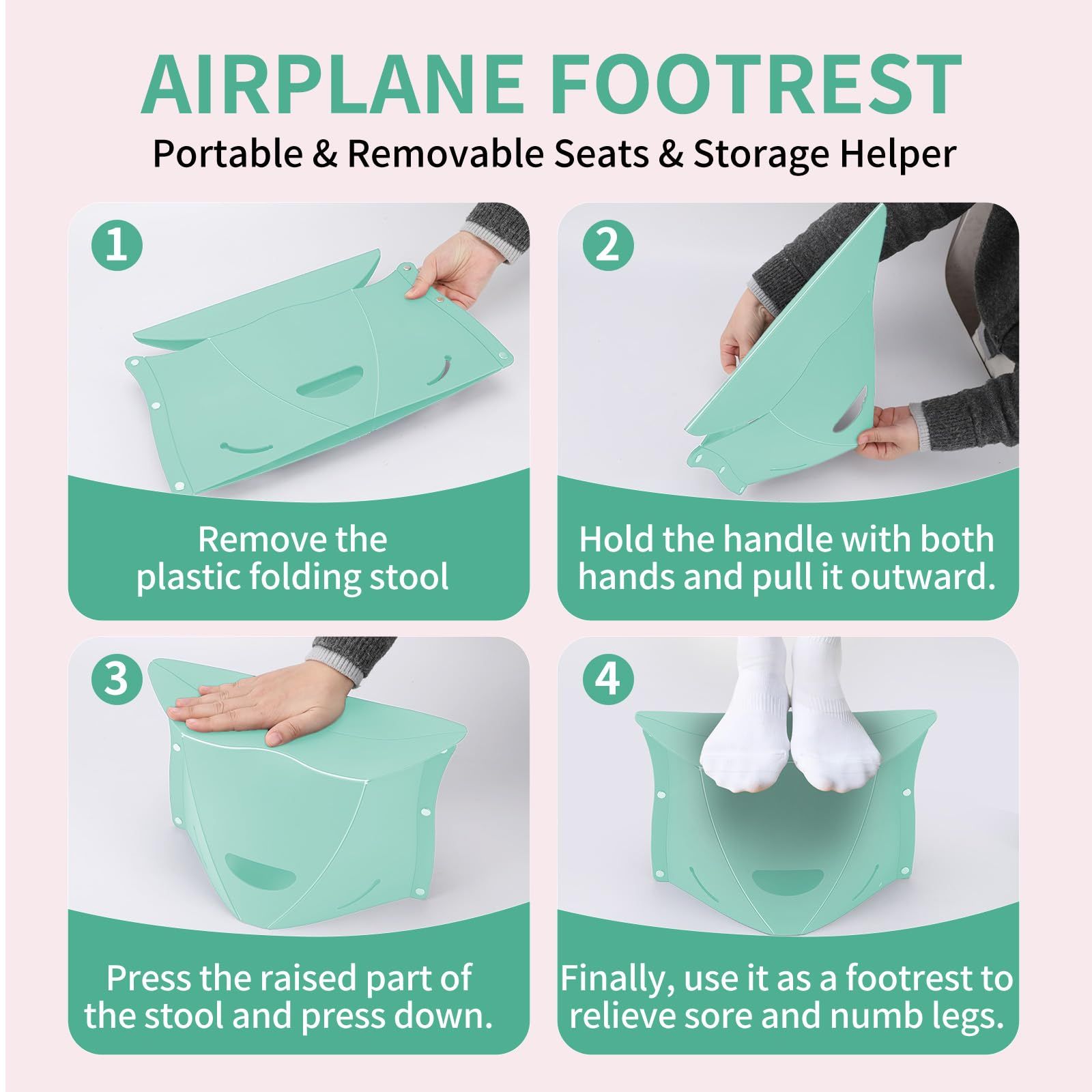 AIRPLANE FOOTREST

Portable & Removable Seats & Storage Helper

1

Remove the plastic folding stool

2

Hold the handle with both hands and pull it outward.

3

Press the raised part of the stool and press down.

4

Finally, use it as a footrest to relieve sore and numb legs.