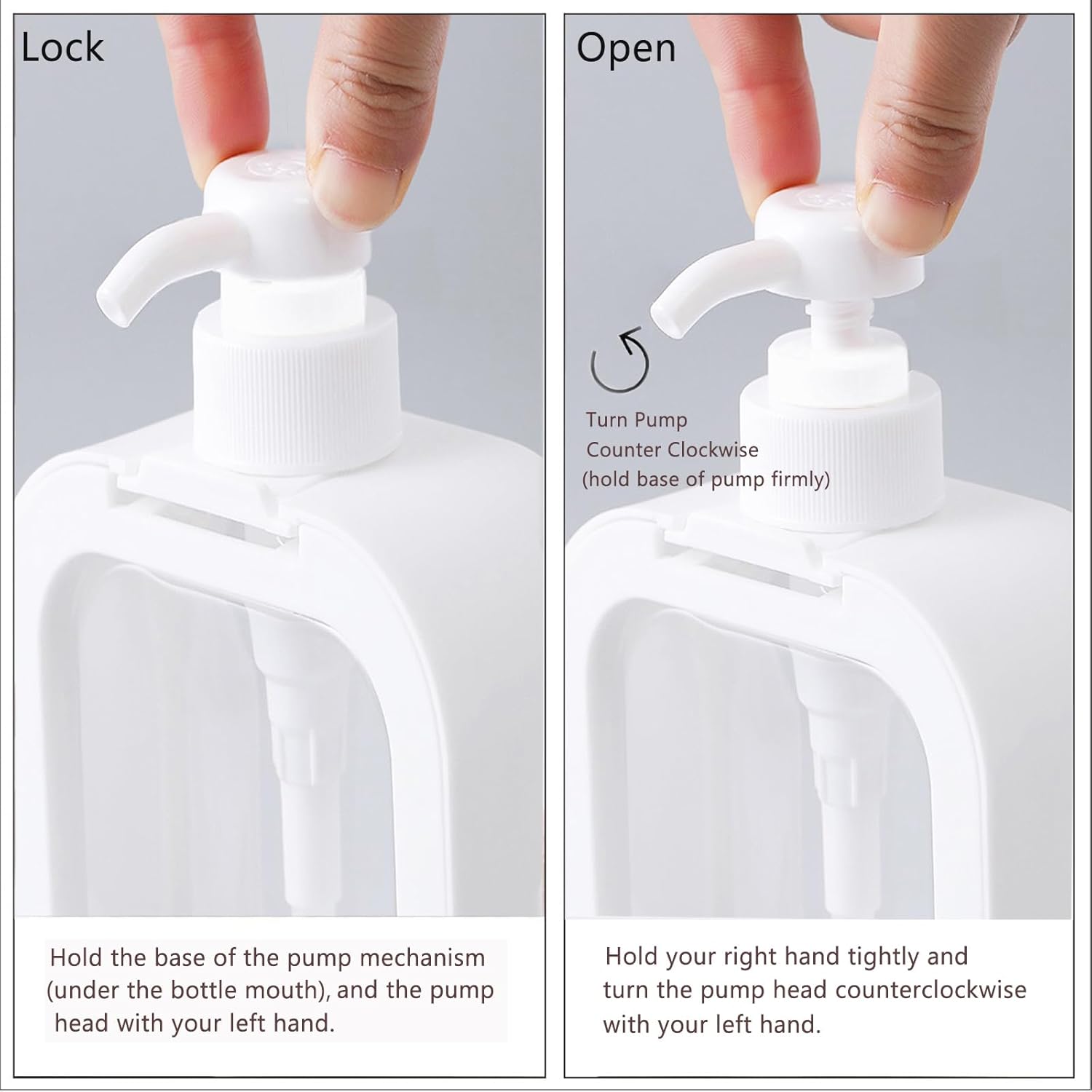 Lock

Hold the base of the pump mechanism (under the bottle mouth), and the pump head with your left hand.

Open

Turn Pump
Counter Clockwise
(hold base of pump firmly)

Hold your right hand tightly and turn the pump head counterclockwise with your left hand.