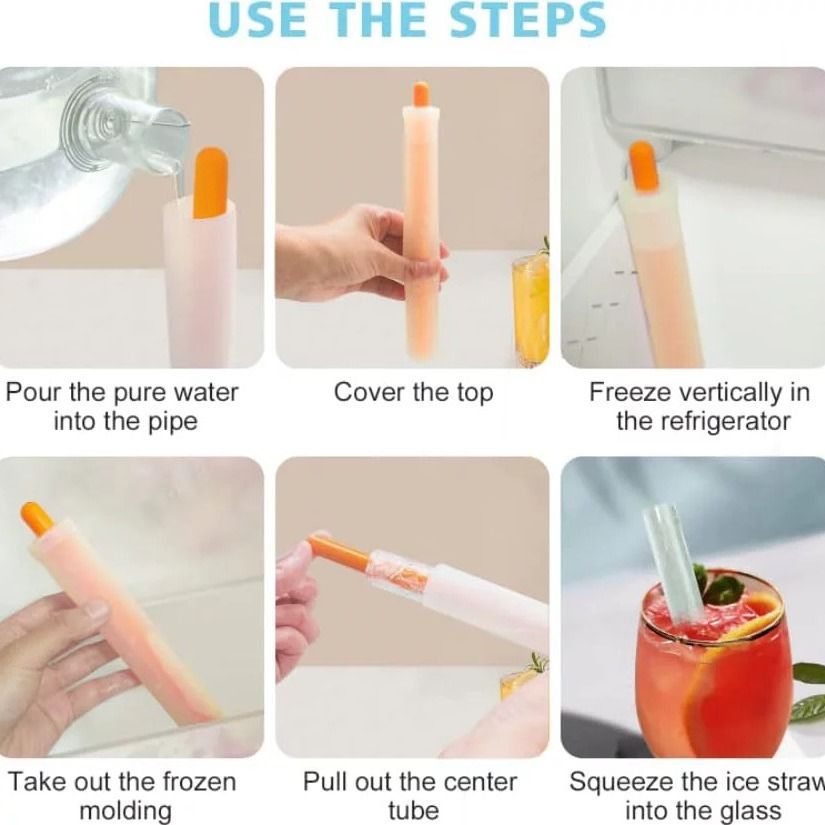 USE THE STEPS

Pour the pure water into the pipe

Cover the top

Freeze vertically in the refrigerator

Take out the frozen molding

Pull out the center tube

Squeeze the ice straw into the glass