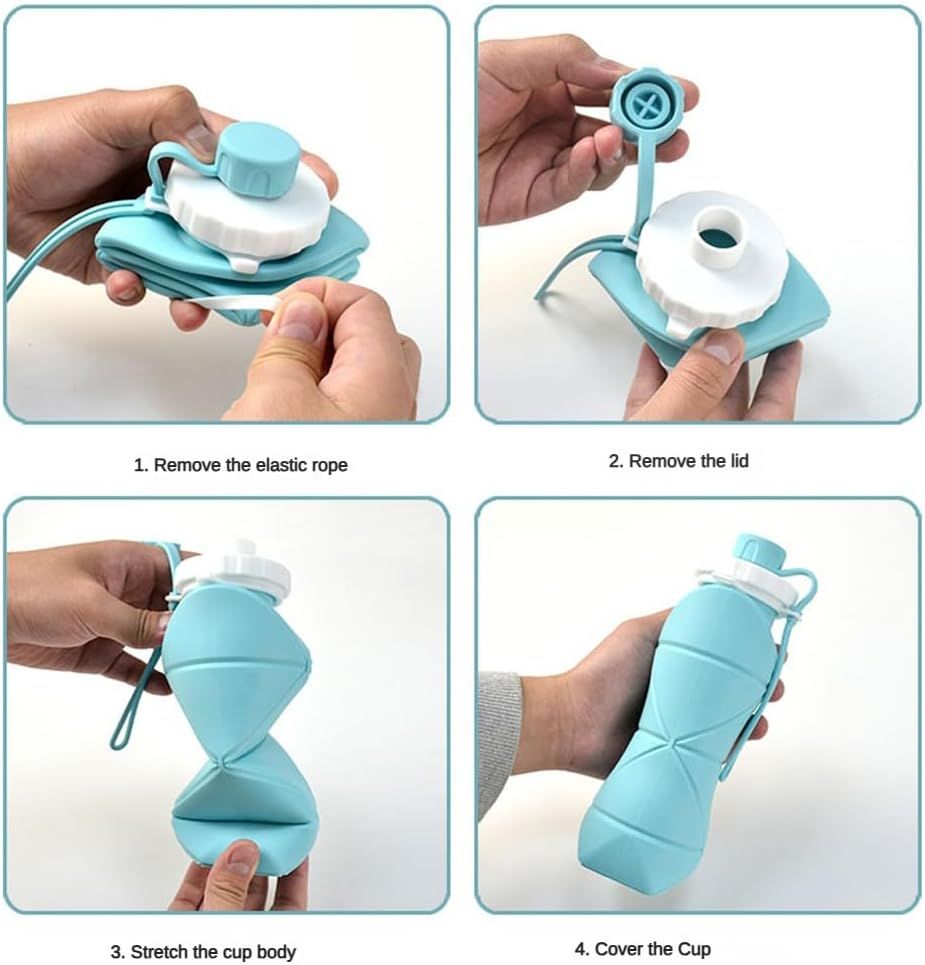 1. Remove the elastic rope

2. Remove the lid

3. Stretch the cup body

4. Cover the Cup