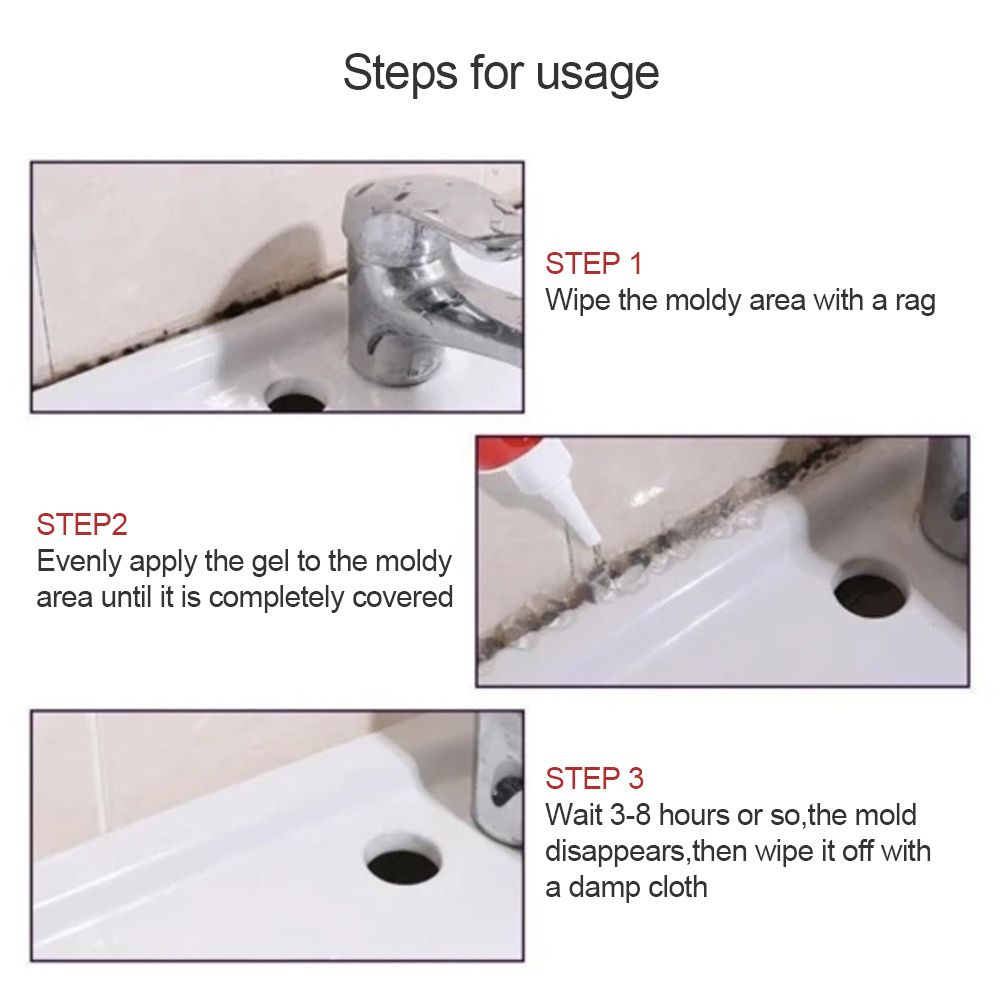 Steps for usage

STEP 1
Wipe the moldy area with a rag

STEP2
Evenly apply the gel to the moldy area until it is completely covered

STEP 3
Wait 3-8 hours or so,the mold disappears,then wipe it off with a damp cloth