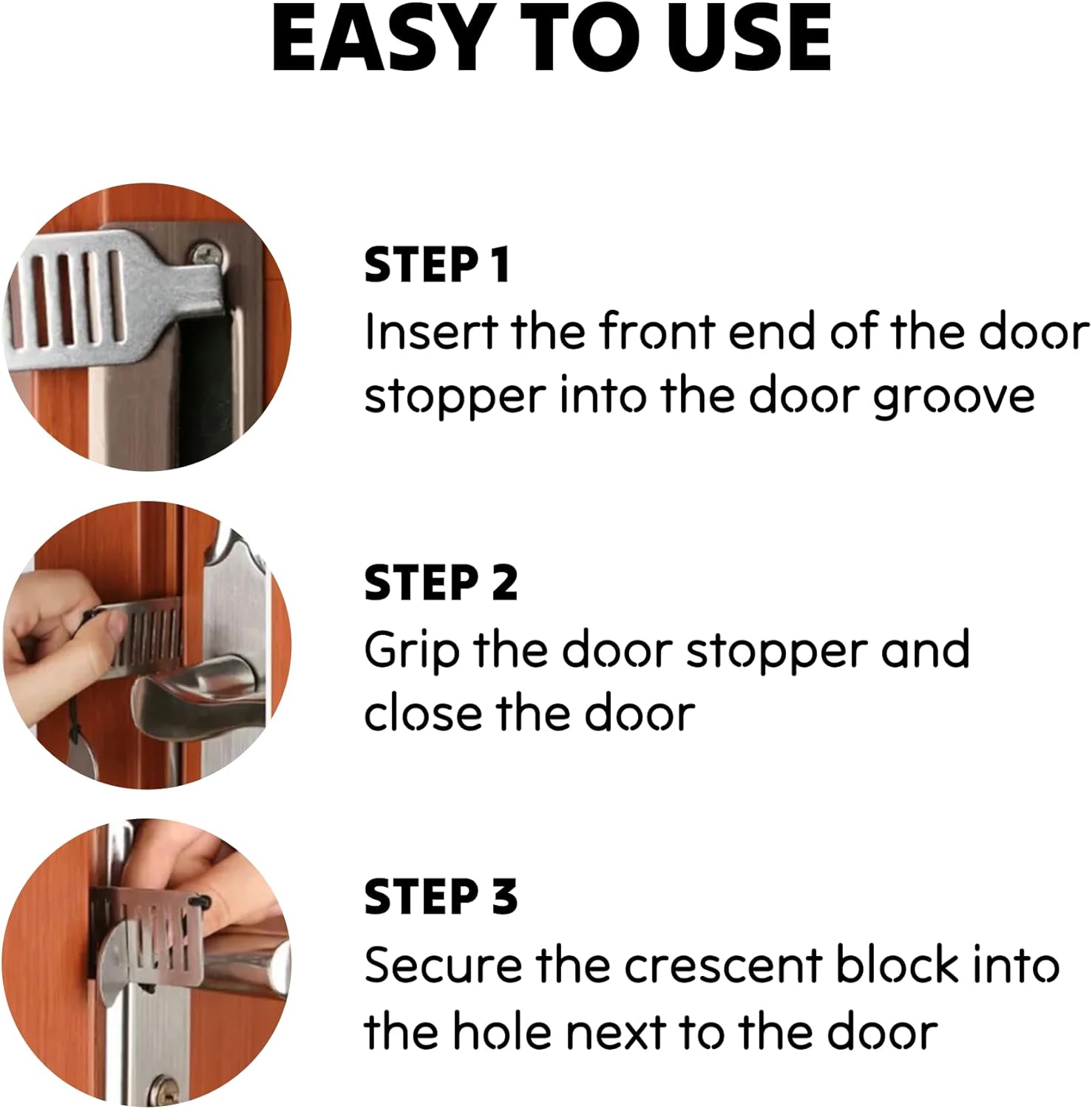 EASY TO USE

STEP 1
Insert the front end of the door stopper into the door groove

STEP 2
Grip the door stopper and close the door

STEP 3
Secure the crescent block into the hole next to the door