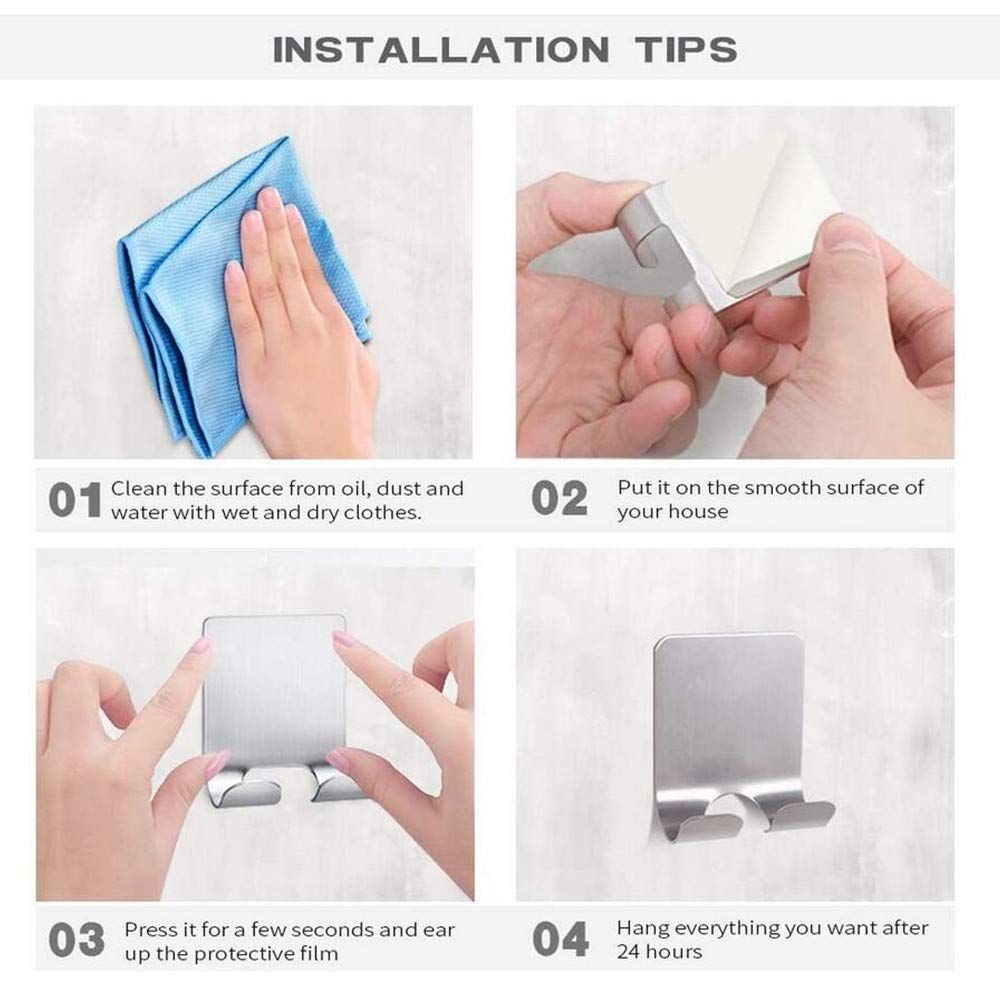 INSTALLATION TIPS

01 Clean the surface from oil, dust and water with wet and dry clothes.

02 Put it on the smooth surface of your house

03 Press it for a few seconds and ear up the protective film

04 Hang everything you want after 24 hours