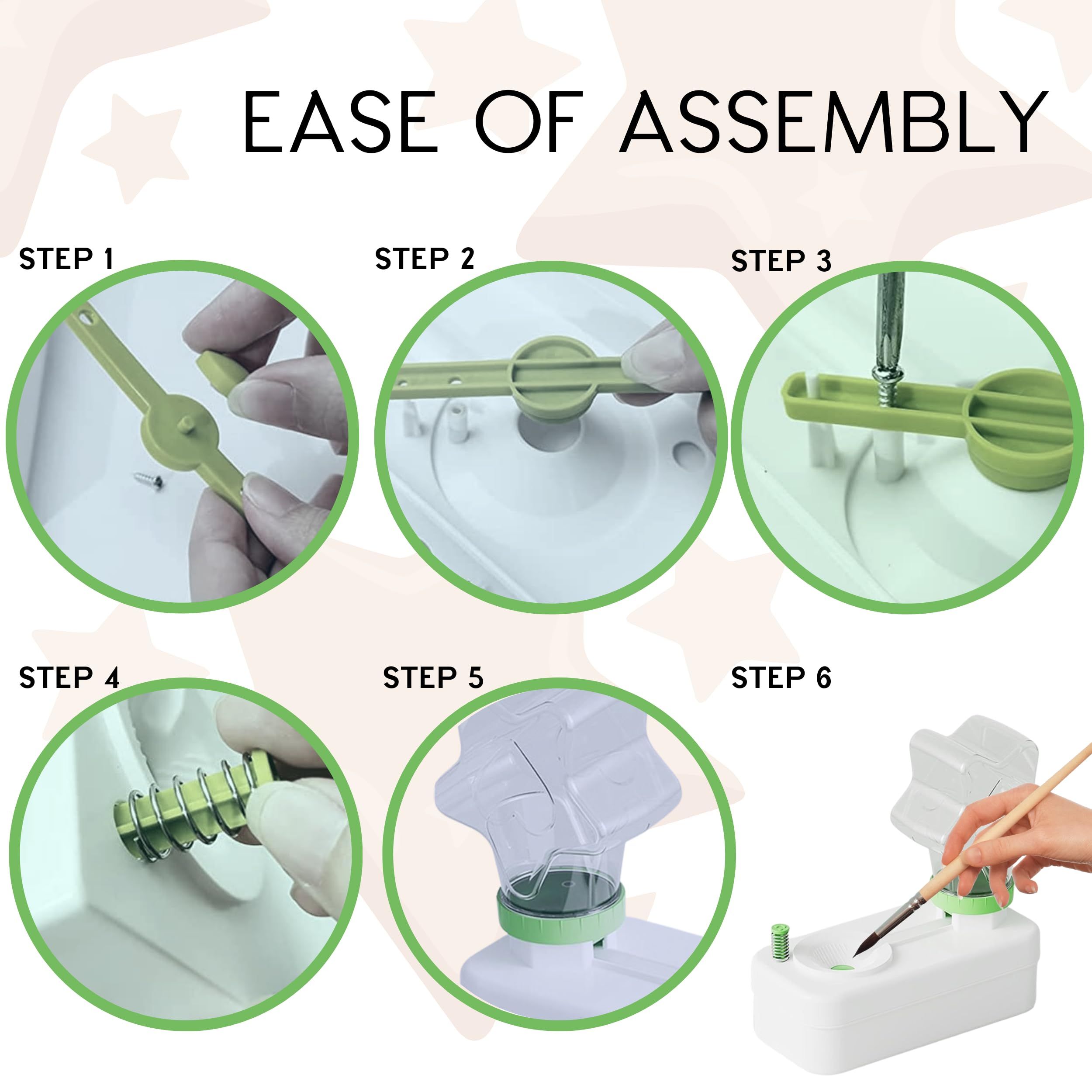 EASE OF ASSEMBLY

STEP 1

STEP 2

STEP 3

STEP 4

STEP 5

STEP 6