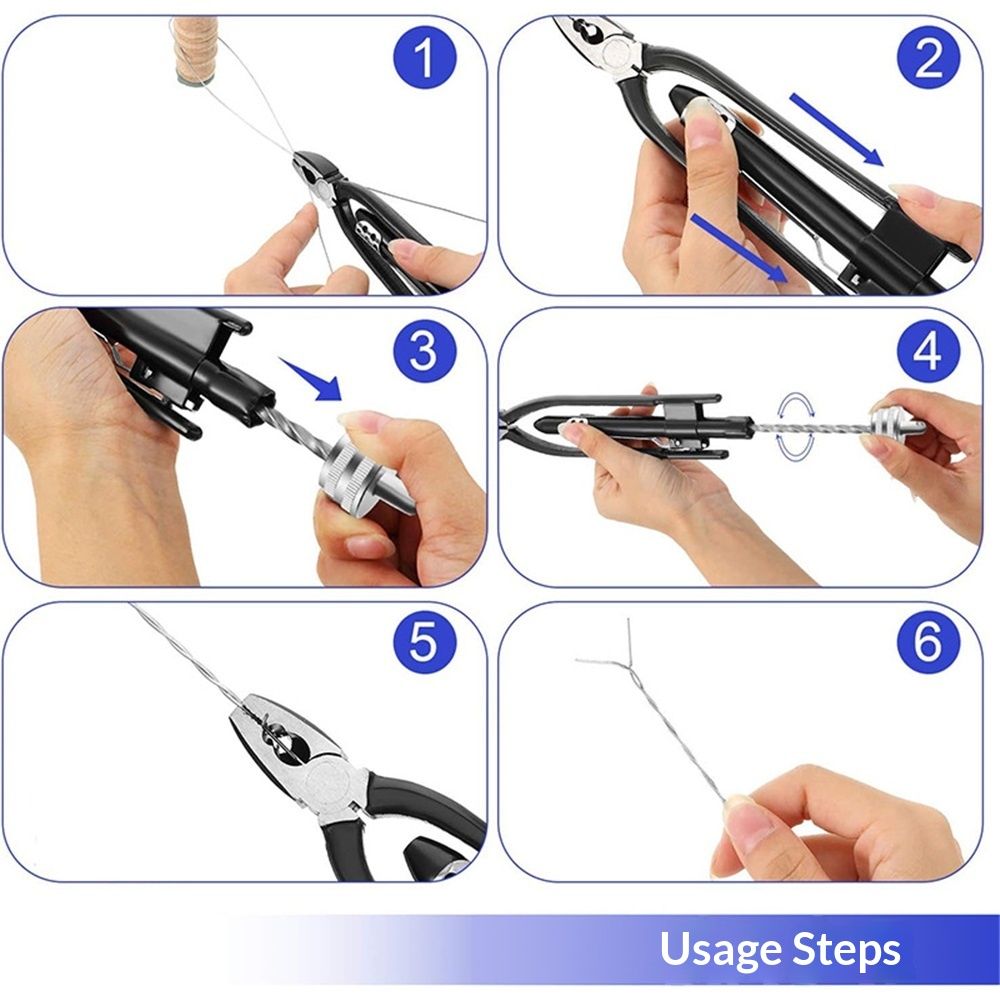 1

2

3

4

5

6

Usage Steps