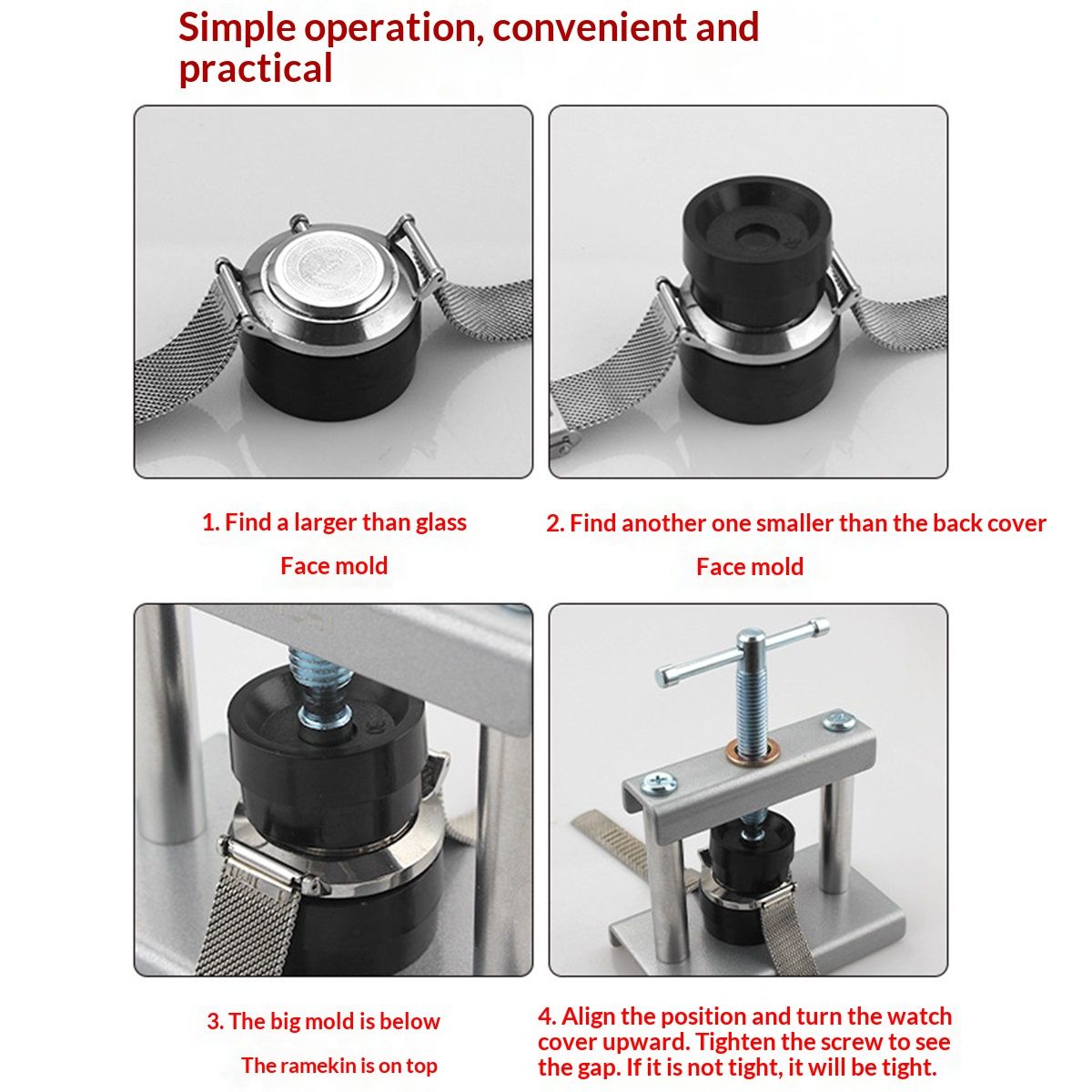 Simple operation, convenient and practical

1. Find a larger than glass

Face mold

2. Find another one smaller than the back cover

Face mold

3. The big mold is below

The ramekin is on top

4. Align the position and turn the watch cover upward. Tighten the screw to see the gap. If it is not tight, it will be tight.