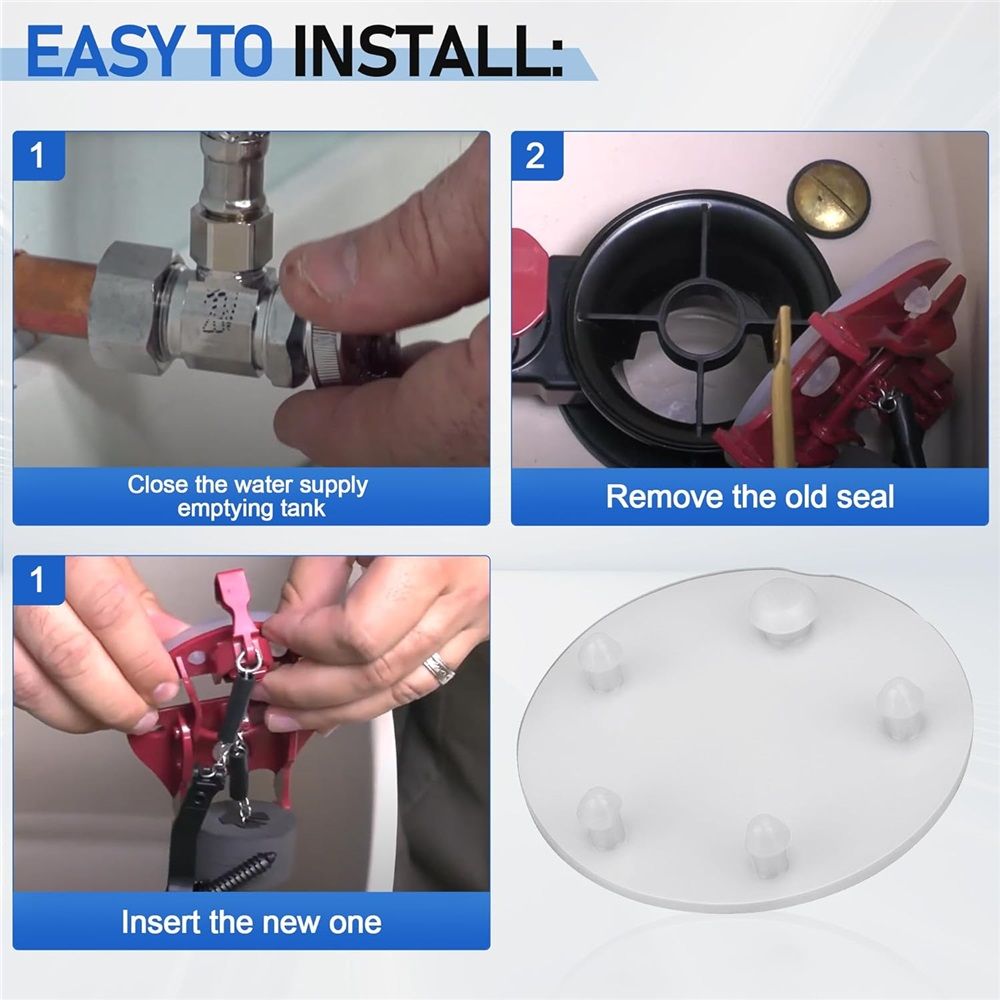 EASY TO INSTALL:

1

Close the water supply emptying tank

2

Remove the old seal

1

Insert the new one