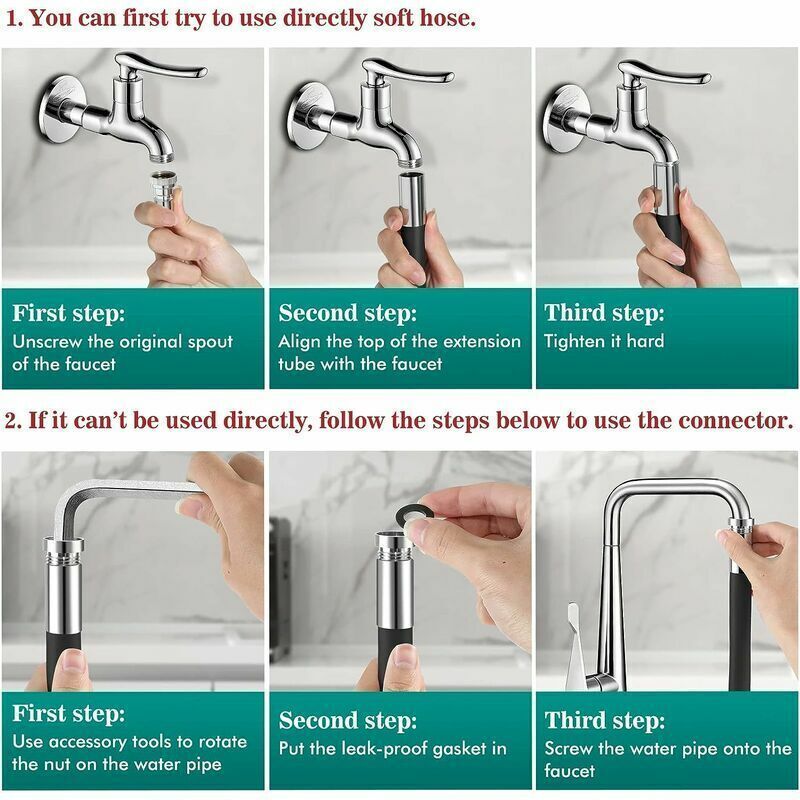 1. You can first try to use directly soft hose.

First step:
Unscrew the original spout of the faucet

Second step:
Align the top of the extension tube with the faucet

Third step:
Tighten it hard

2. If it can't be used directly, follow the steps below to use the connector.

First step:
Use accessory tools to rotate the nut on the water pipe

Second step:
Put the leak-proof gasket in

Third step:
Screw the water pipe onto the faucet