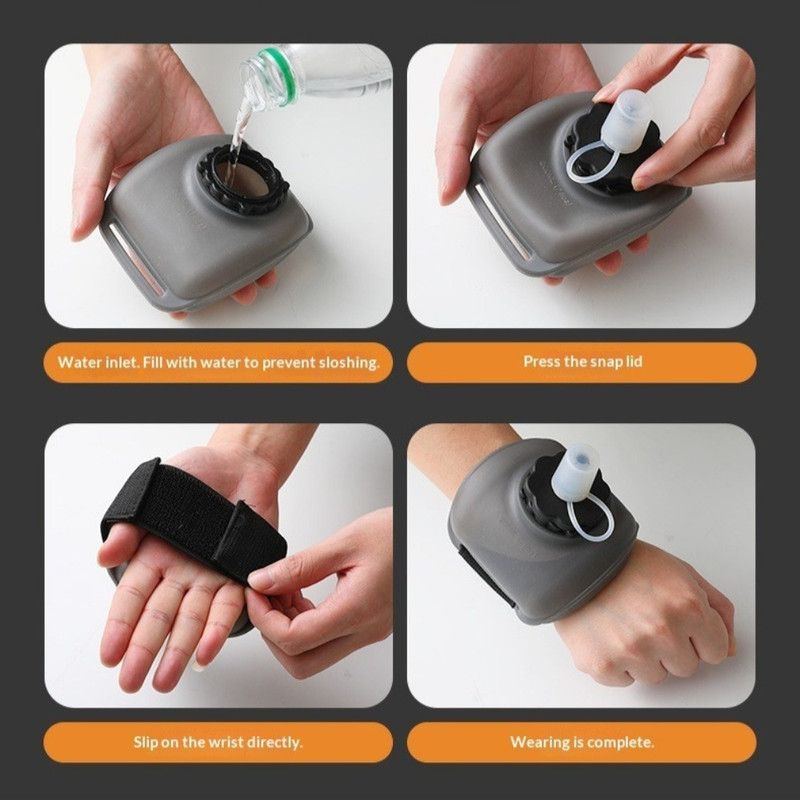 Water inlet. Fill with water to prevent sloshing.

Press the snap lid

Slip on the wrist directly.

Wearing is complete.