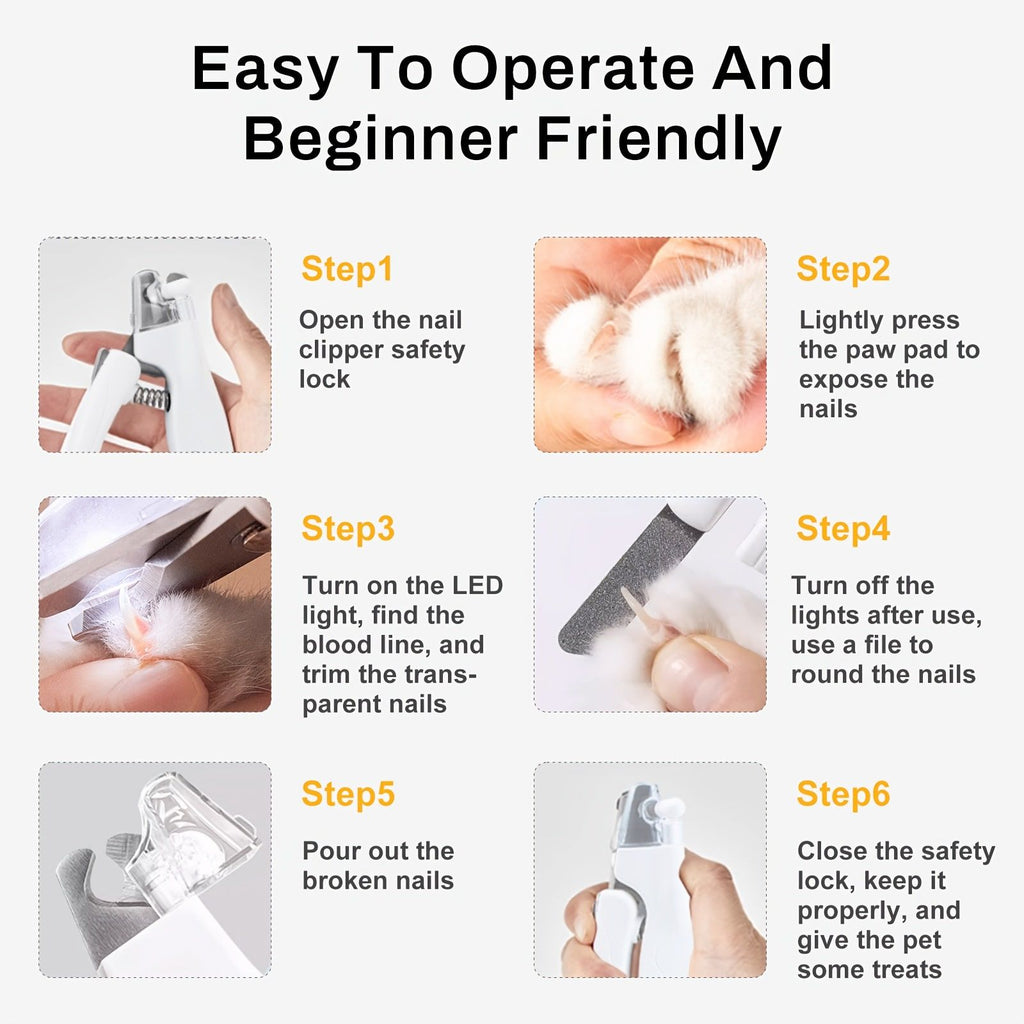 Easy To Operate And Beginner Friendly

Step1

Open the nail clipper safety lock

Step2

Lightly press the paw pad to expose the nails

Step3

Turn on the LED light, find the blood line, and trim the transparent nails

Step4

Turn off the lights after use, use a file to round the nails

Step5

Pour out the broken nails

Step6

Close the safety lock, keep it properly, and give the pet some treats